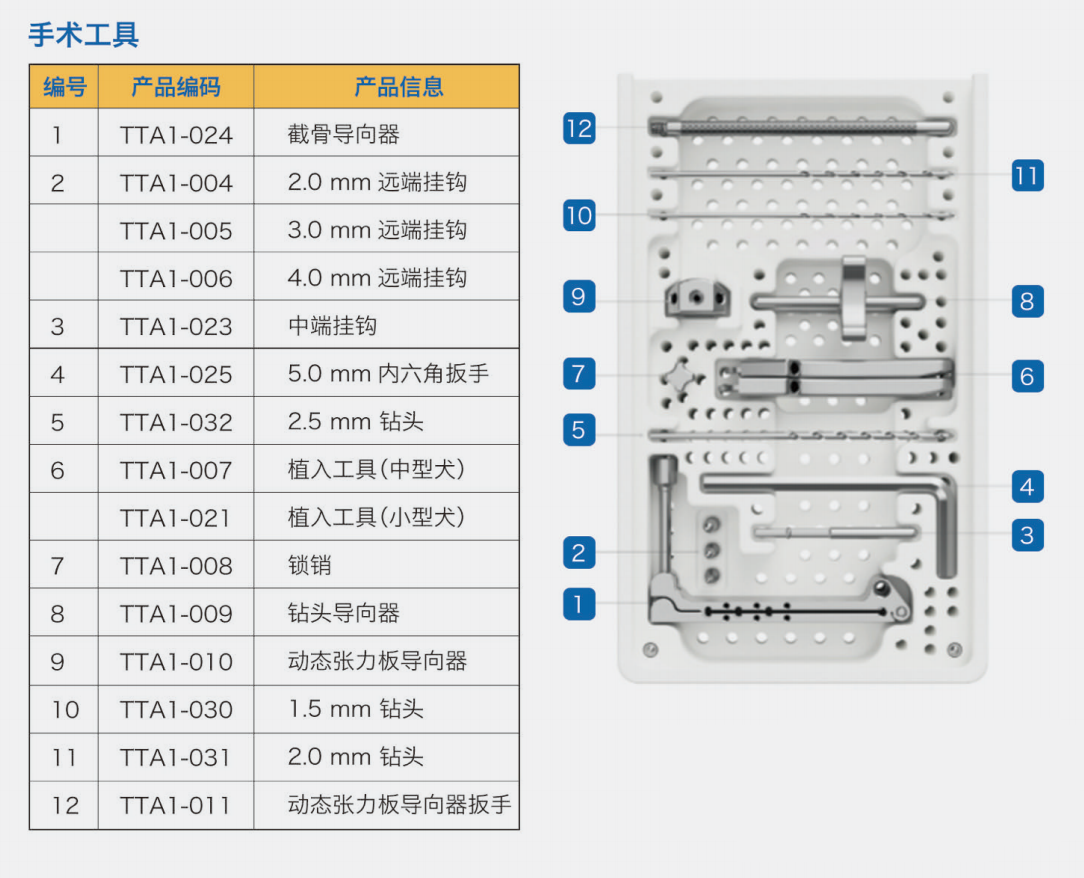 手术工具

| 编号 | 产品编码 | 产品信息 |
|---|---|---|
| 1 | TTA1-024 | 截骨导向器 |
| 2 | TTA1-004 | 2.0 mm 远端挂钩 |
|  | TTA1-005 | 3.0 mm 远端挂钩 |
|  | TTA1-006 | 4.0 mm 远端挂钩 |
| 3 | TTA1-023 | 中端挂钩 |
| 4 | TTA1-025 | 5.0 mm 内六角扳手 |
| 5 | TTA1-032 | 2.5 mm 钻头 |
| 6 | TTA1-007 | 植入工具(中型犬) |
|  | TTA1-021 | 植入工具(小型犬) |
| 7 | TTA1-008 | 锁销 |
| 8 | TTA1-009 | 钻头导向器 |
| 9 | TTA1-010 | 动态张力板导向器 |
| 10 | TTA1-030 | 1.5 mm 钻头 |
| 11 | TTA1-031 | 2.0 mm 钻头 |
| 12 | TTA1-011 | 动态张力板导向器扳手 |

12
11
10
9
8
7
6
5
4
3
2
1